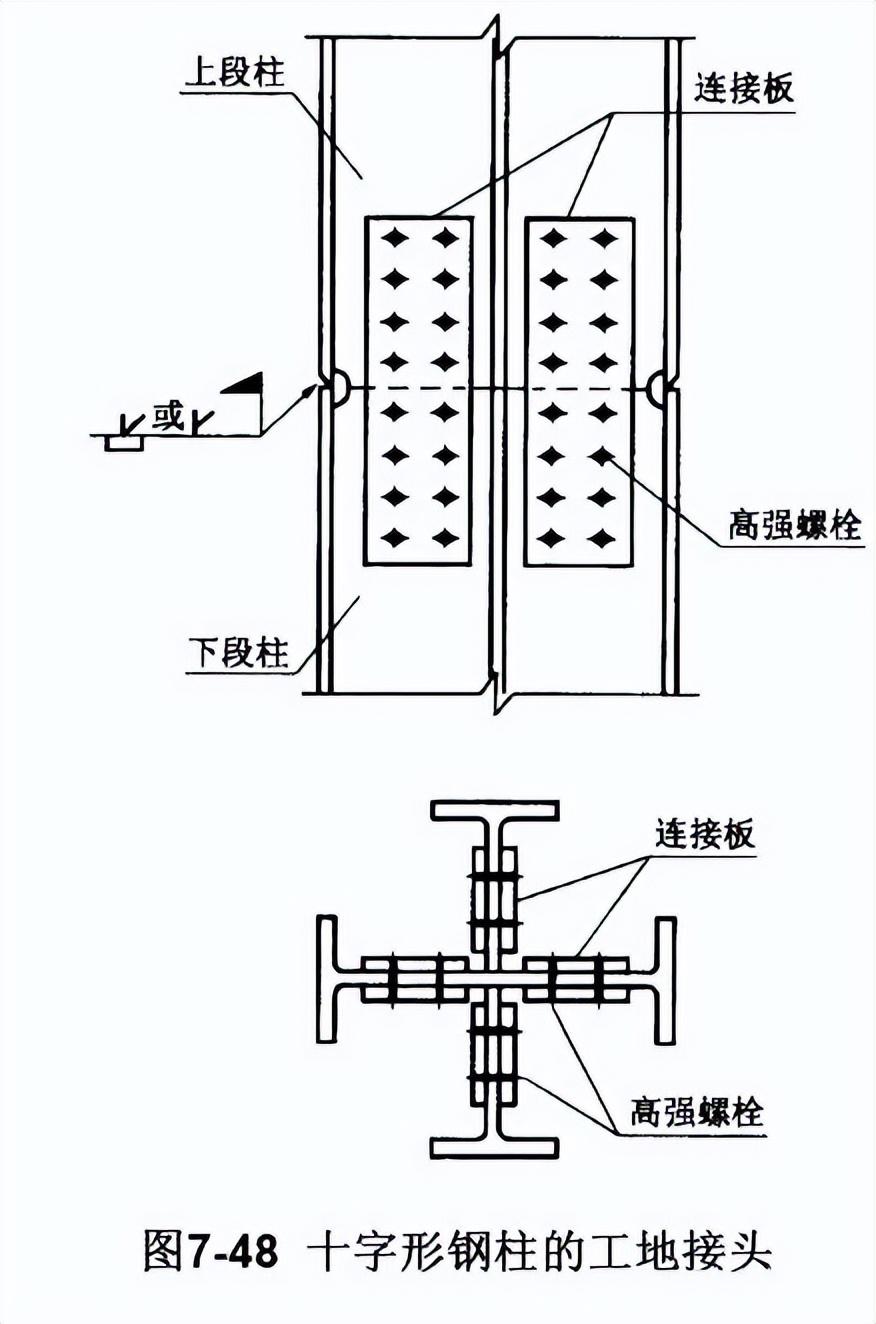 上段柱
连接板
或
高强螺栓
下段柱
连接板
高强螺栓
图7-48 十字形钢柱的工地接头