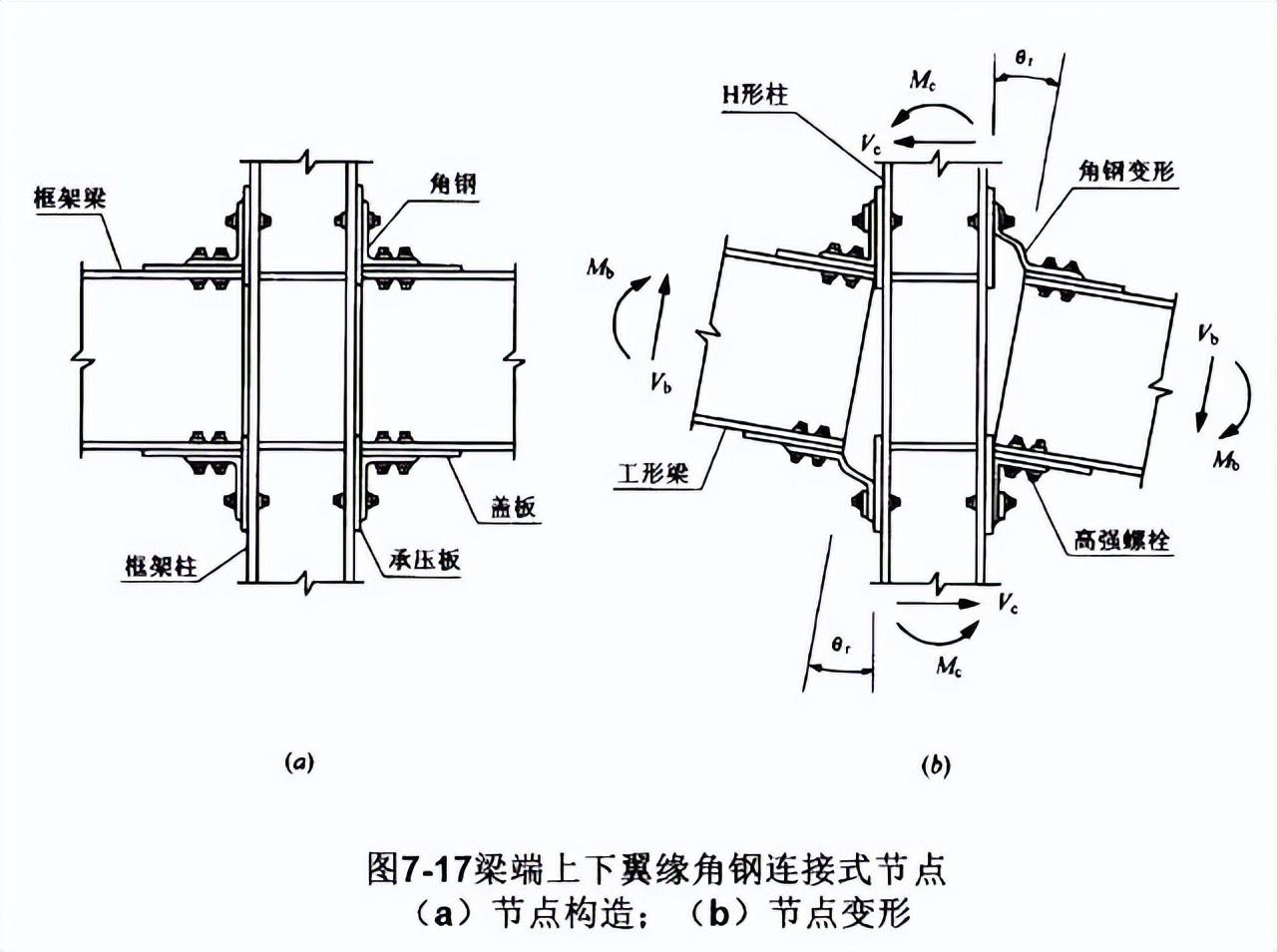 框架梁

角钢

盖板

框架柱

承压板

(a)

H形柱

$M_c$

$\theta_r$

$V_c$

角钢变形

$M_b$

$V_b$

$V_b$

$M_b$

工形梁

高强螺栓

$V_c$

$\theta_r$

$M_c$

(b)

图7-17梁端上下翼缘角钢连接式节点
（a）节点构造；（b）节点变形