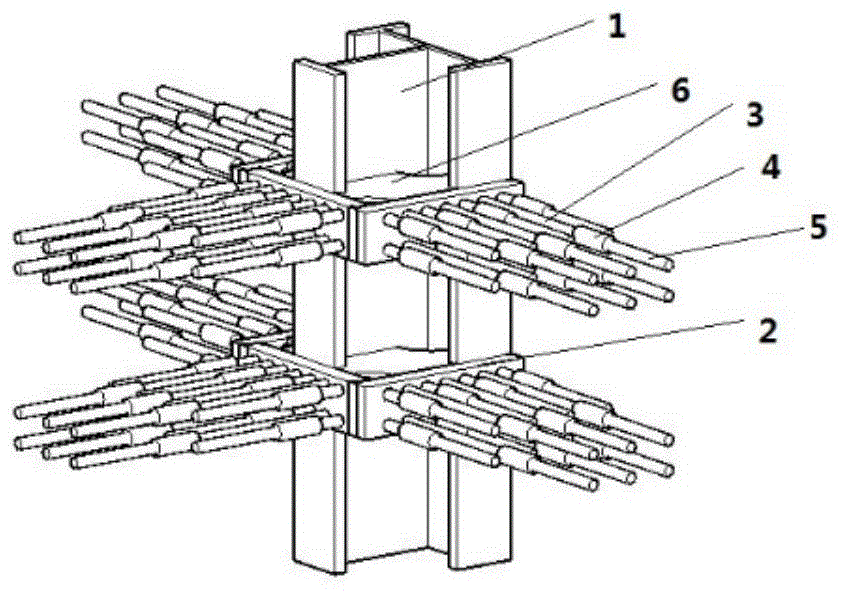 1
6
3
4
5
2