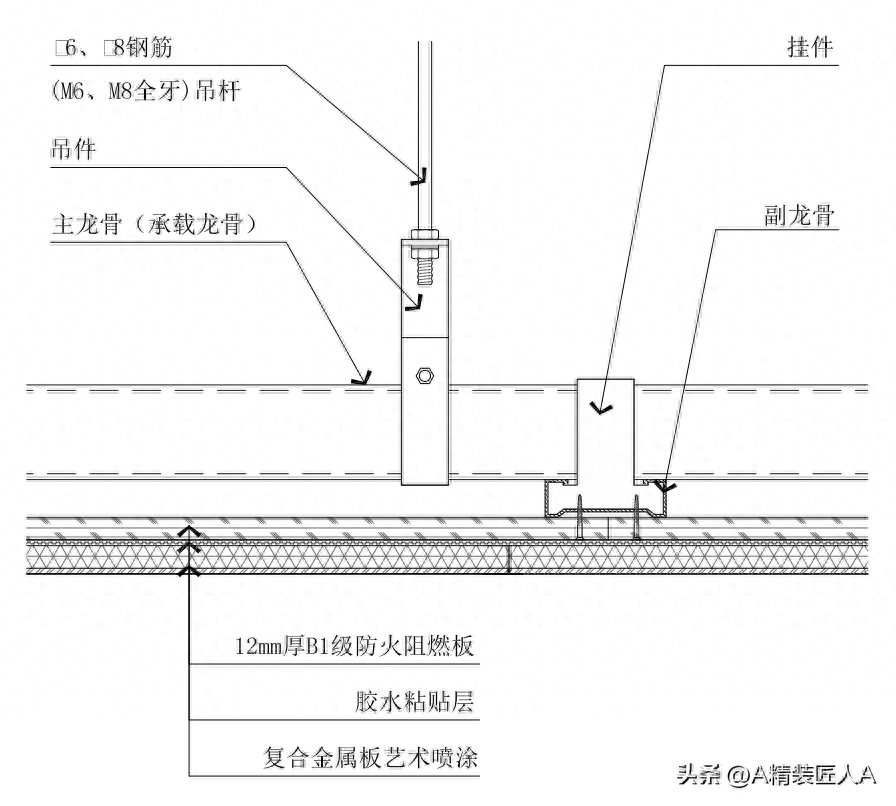 □6、□8钢筋
(M6、M8全牙)吊杆
吊件
主龙骨（承载龙骨）
挂件
副龙骨
12mm厚B1级防火阻燃板
胶水粘贴层
复合金属板艺术喷涂
头条 @A精装匠人A